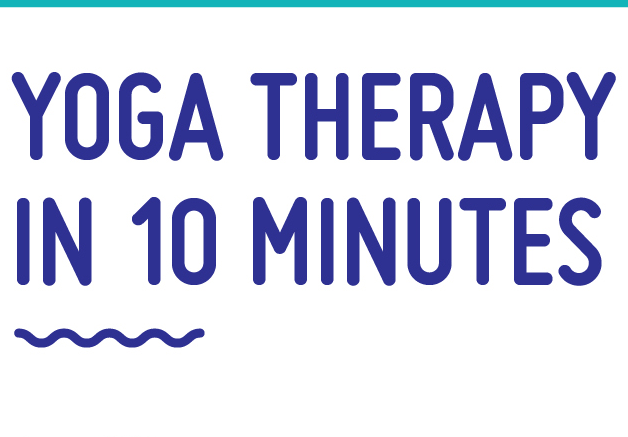 YOGA THERAPY IN 10 MINUTES