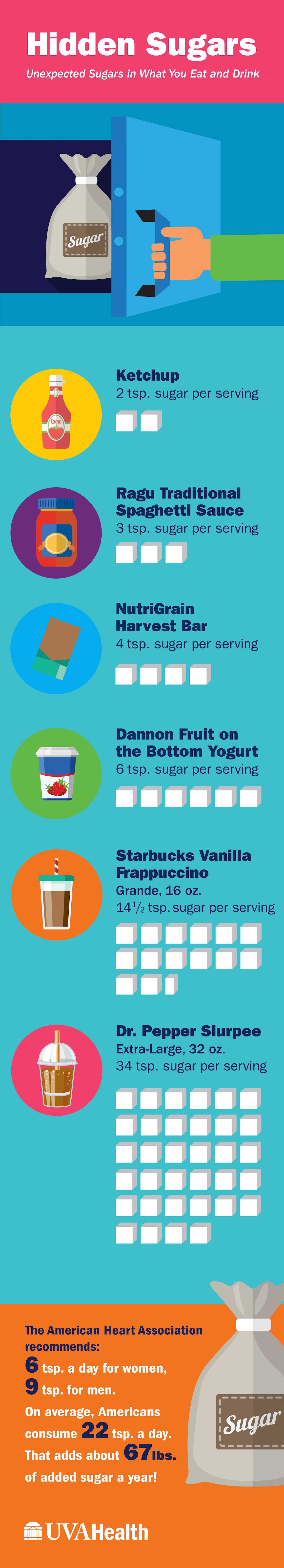 Hidden Sugars

Unexpected Sugars in What You Eat and Drink

Sugar

Ketchup
2 tsp. sugar per serving

Ragu Traditional Spaghetti Sauce
3 tsp. sugar per serving

NutriGrain Harvest Bar
4 tsp. sugar per serving

Dannon Fruit on the Bottom Yogurt
6 tsp. sugar per serving

Starbucks Vanilla Frappuccino
Grande, 16 oz.
$14\frac{1}{2}$ tsp. sugar per serving

Dr. Pepper Slurpee
Extra-Large, 32 oz.
34 tsp. sugar per serving

The American Heart Association recommends:
6 tsp. a day for women,
9 tsp. for men.
On average, Americans consume 22 tsp. a day.
That adds about 67 lbs. of added sugar a year!

Sugar

UVAHealth