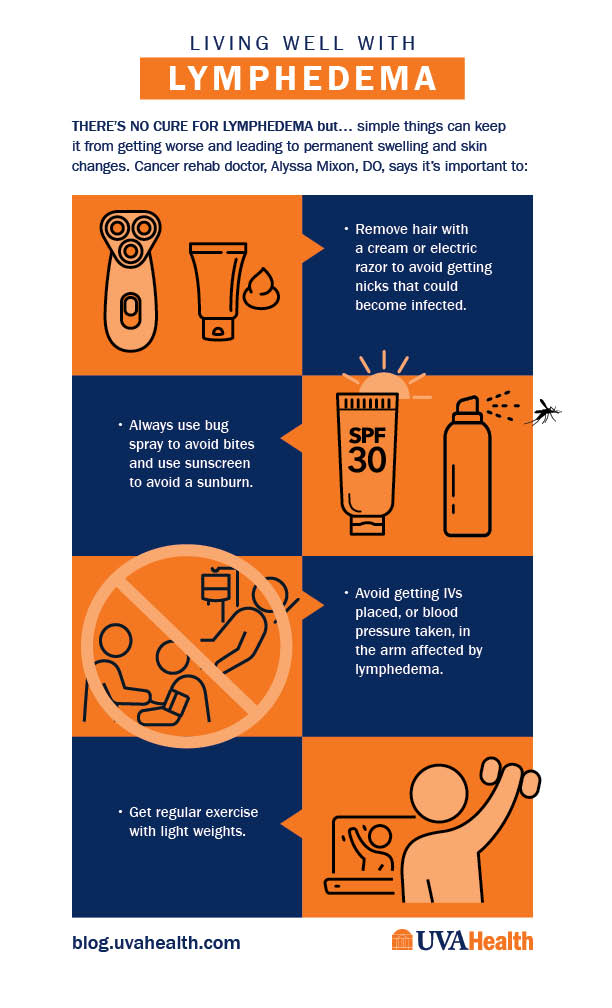 LIVING WELL WITH

LYMPHEDEMA

THERE'S NO CURE FOR LYMPHEDEMA but… simple things can keep it from getting worse and leading to permanent swelling and skin changes. Cancer rehab doctor, Alyssa Mixon, DO, says it's important to:

• Remove hair with a cream or electric razor to avoid getting nicks that could become infected.

• Always use bug spray to avoid bites and use sunscreen to avoid a sunburn.

SPF 30

• Avoid getting IVs placed, or blood pressure taken, in the arm affected by lymphedema.

• Get regular exercise with light weights.

blog.uvahealth.com

UVAHealth